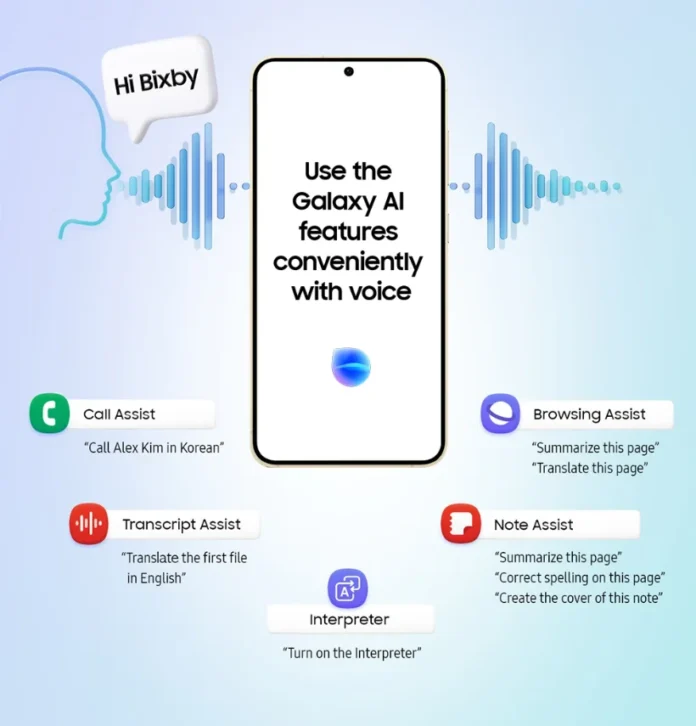 Hi Bixby

Use the Galaxy AI features conveniently with voice

Call Assist
"Call Alex Kim in Korean"

Browsing Assist
"Summarize this page"
"Translate this page"

Transcript Assist
"Translate the first file in English"

Note Assist
"Summarize this page"
"Correct spelling on this page"
"Create the cover of this note"

Interpreter
"Turn on the Interpreter"